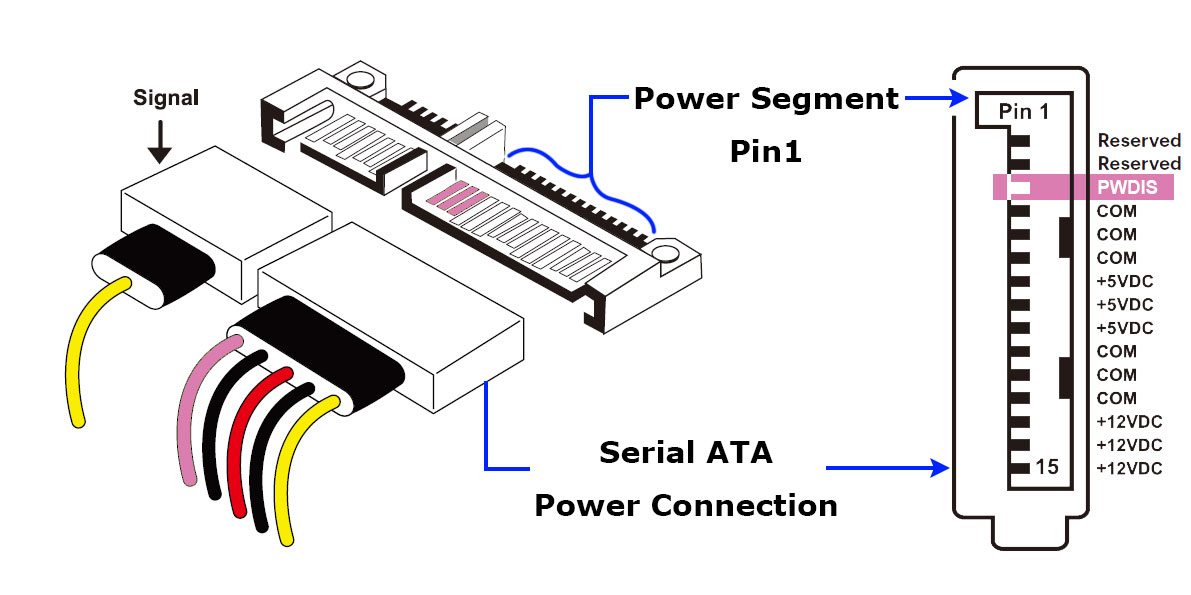 Signal

Power Segment

Pin1

Serial ATA

Power Connection

Pin 1

Reserved
Reserved
PWDIS
COM
COM
COM
+5VDC
+5VDC
+5VDC
COM
COM
COM
+12VDC
+12VDC
+12VDC

15